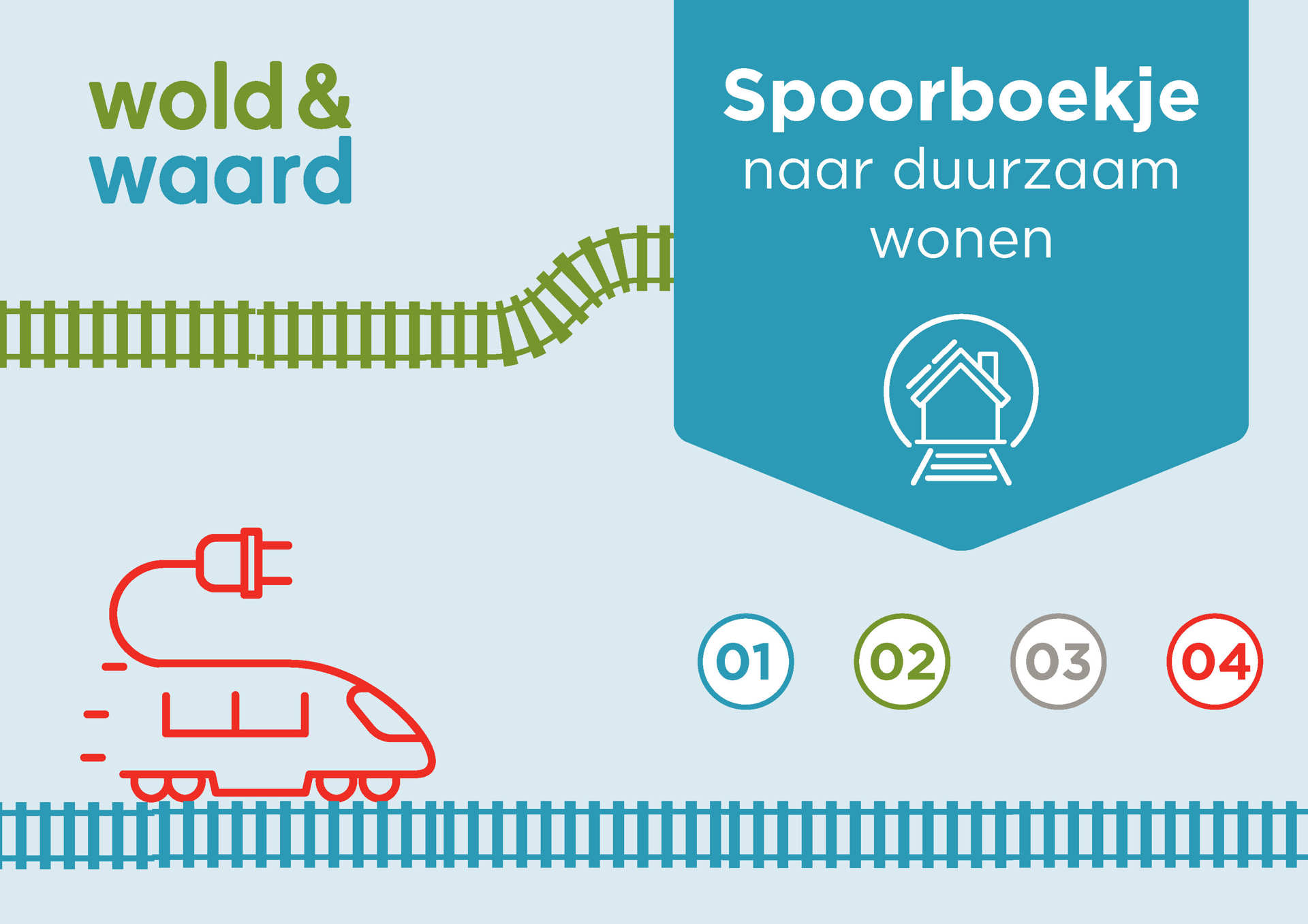 wold &
waard

Spoorboekje
naar duurzaam wonen

01 02 03 04